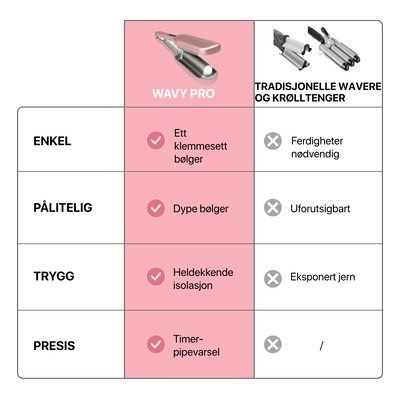 |  | WAVY PRO | TRADISJONELLE WAVERE OG KRØLLTENGER |
|---|---|---|
| ENKEL | Ett klemmesett bølger | Ferdigheter nødvendig |
| PÅLITELIG | Dype bølger | Uforutsigbart |
| TRYGG | Heldekkende isolasjon | Eksponert jern |
| PRESIS | Timer-pipevarsel | / |